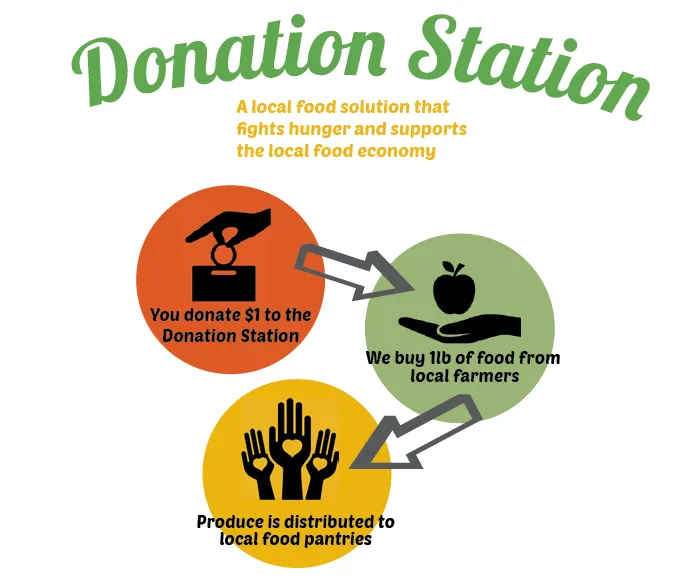 Donation Station

A local food solution that fights hunger and supports the local food economy

You donate $1 to the Donation Station

We buy 1lb of food from local farmers

Produce is distributed to local food pantries